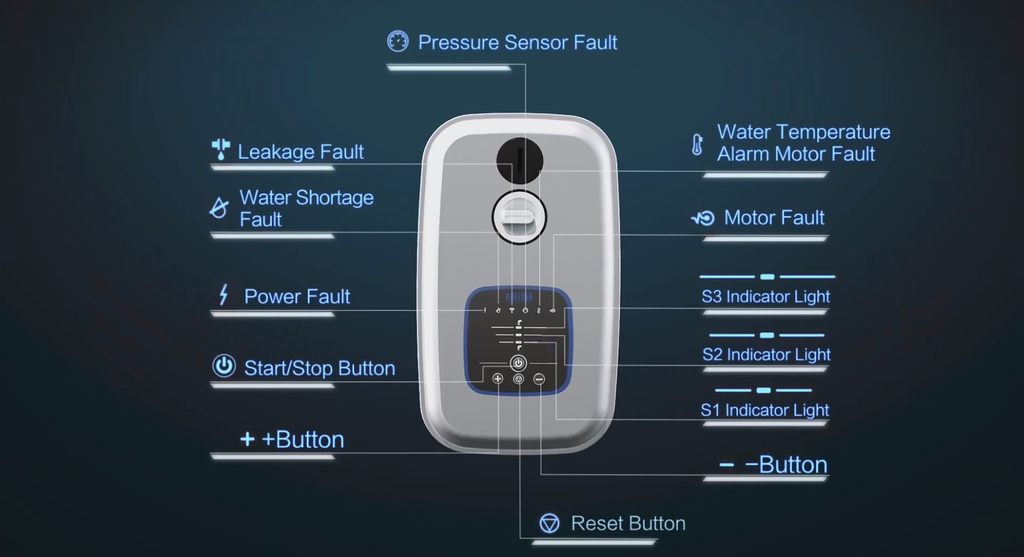 Pressure Sensor Fault

Leakage Fault

Water Shortage Fault

Power Fault

Start/Stop Button

+ +Button

Water Temperature Alarm Motor Fault

Motor Fault

S3 Indicator Light

S2 Indicator Light

S1 Indicator Light

− −Button

Reset Button