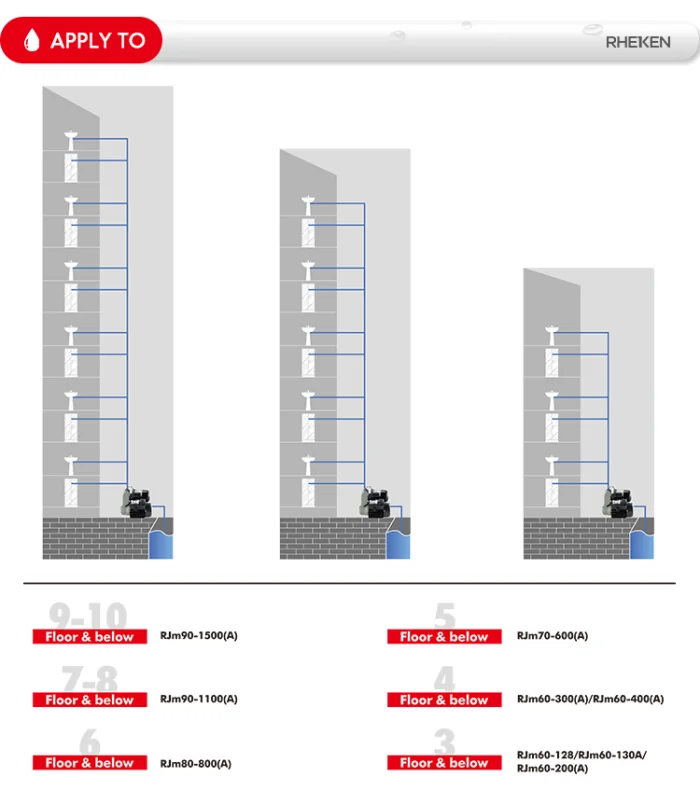 APPLY TO

RHEKEN

9-10
Floor & below
RJm90-1500(A)

7-8
Floor & below
RJm90-1100(A)

6
Floor & below
RJm80-800(A)

5
Floor & below
RJm70-600(A)

4
Floor & below
RJm60-300(A)/RJm60-400(A)

3
Floor & below
RJm60-128/RJm60-130A/ RJm60-200(A)