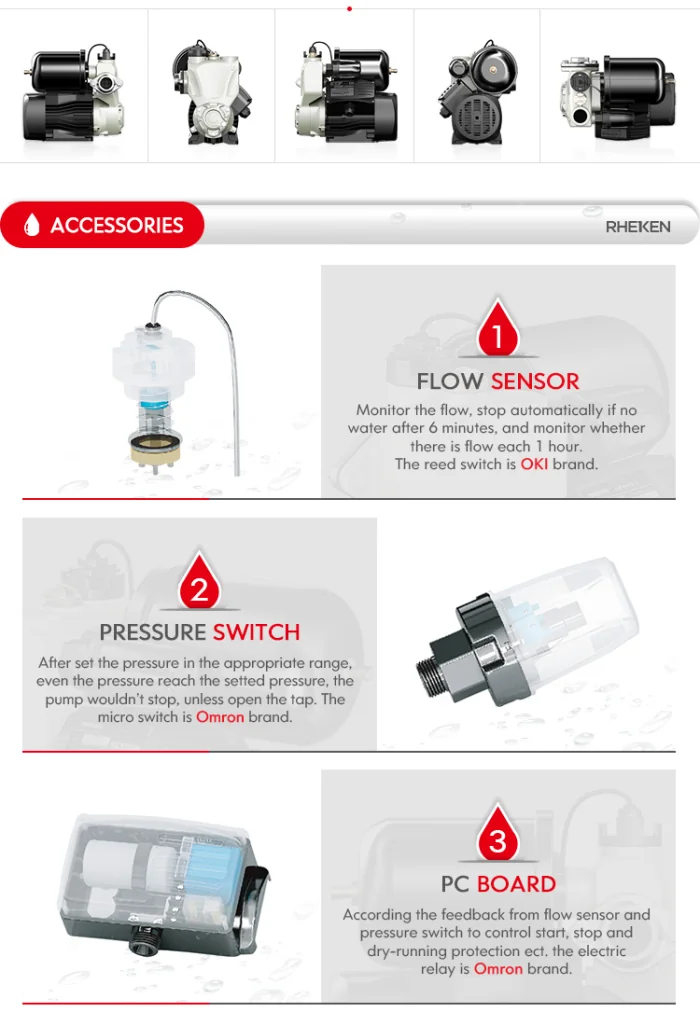 ACCESSORIES

RHEKEN

1

FLOW SENSOR

Monitor the flow, stop automatically if no water after 6 minutes, and monitor whether there is flow each 1 hour. The reed switch is OKI brand.

2

PRESSURE SWITCH

After set the pressure in the appropriate range, even the pressure reach the setted pressure, the pump wouldn't stop, unless open the tap. The micro switch is Omron brand.

3

PC BOARD

According the feedback from flow sensor and pressure switch to control start, stop and dry-running protection ect. the electric relay is Omron brand.